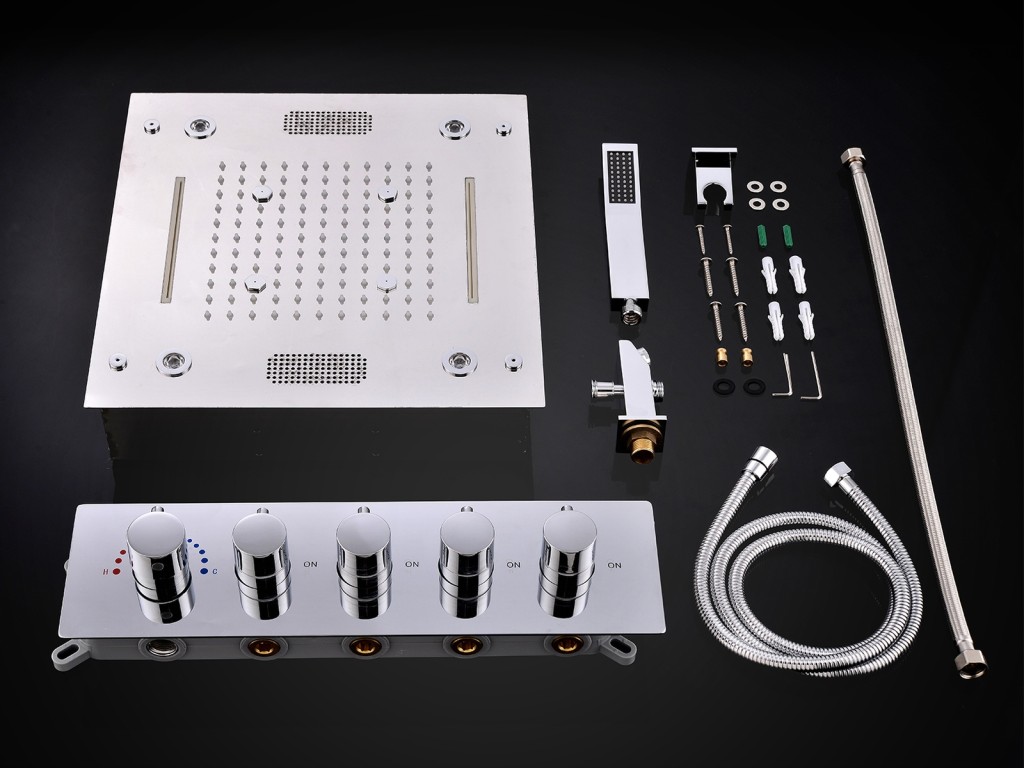 H C ON ON ON ON